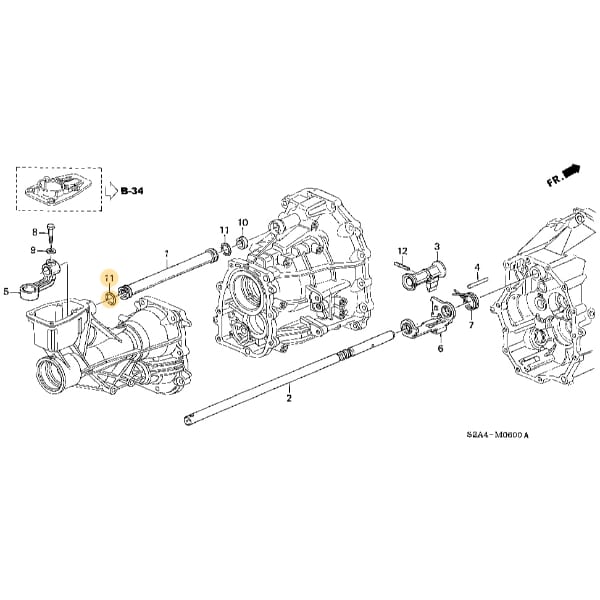 B-34

FR.

8

9

5

11

1

11

10

12

3

4

7

6

2

S2A4-M0600 A